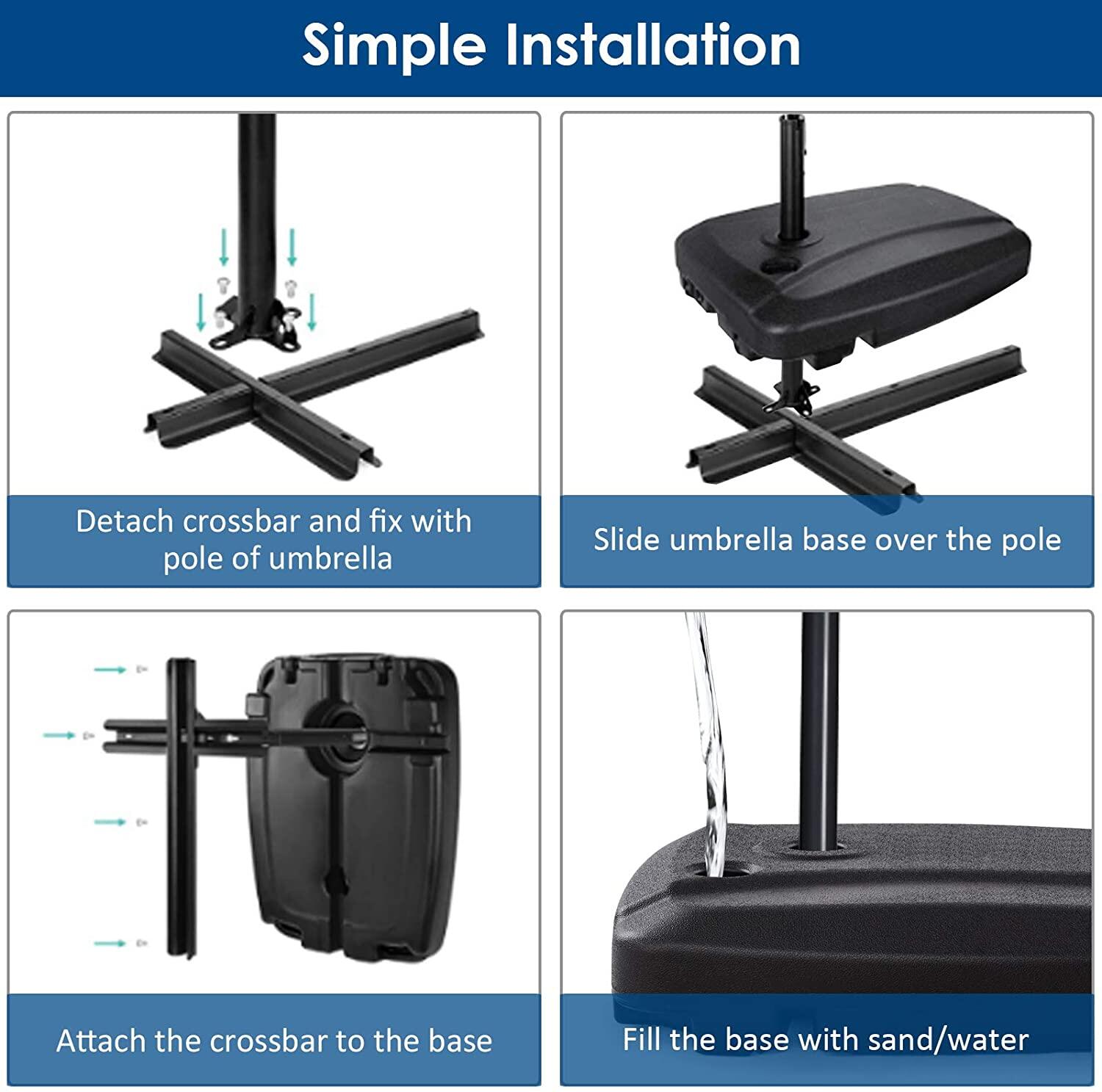 Simple Installation

Detach crossbar and fix with pole of umbrella

Slide umbrella base over the pole

Attach the crossbar to the base

Fill the base with sand/water